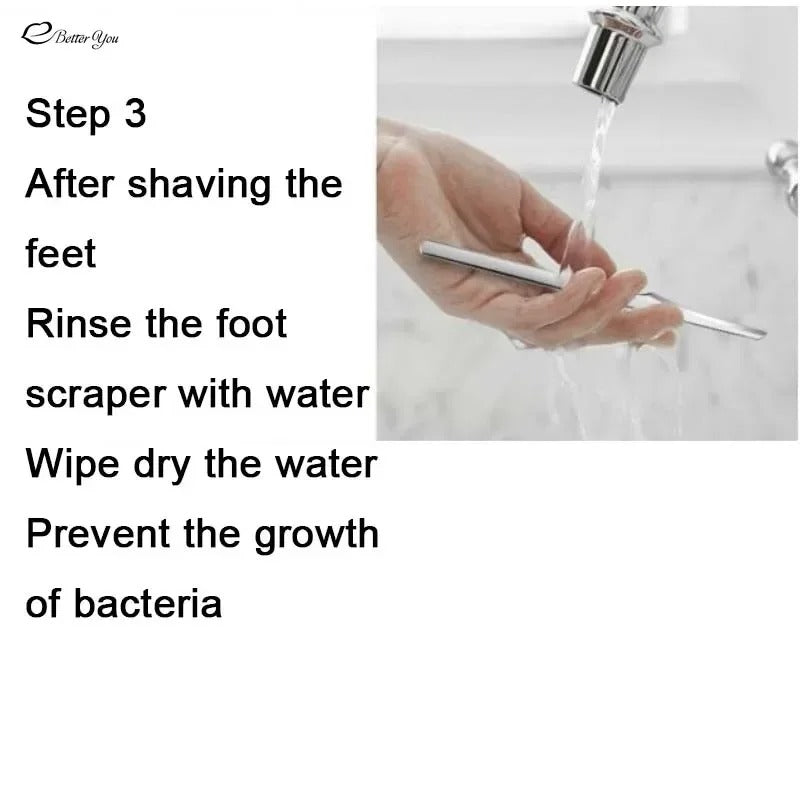 Better You

Step 3
After shaving the feet
Rinse the foot scraper with water
Wipe dry the water
Prevent the growth of bacteria